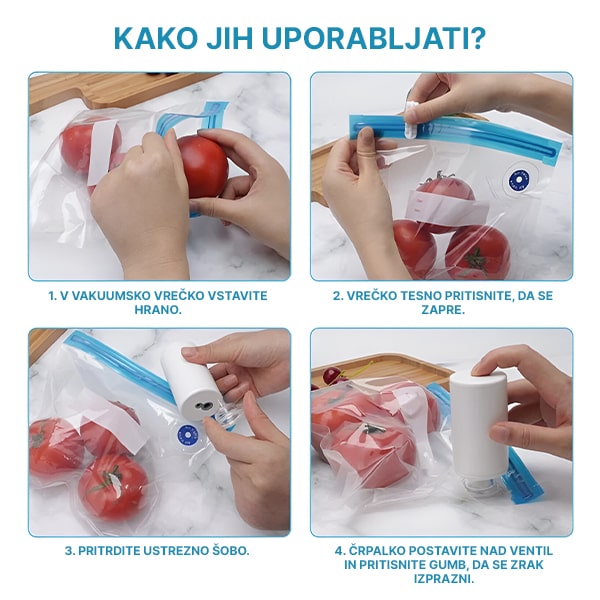 KAKO JIH UPORABLJATI?

1. V VAKUUMSKO VREČKO VSTAVITE HRANO.

2. VREČKO TESNO PRITISNITE, DA SE ZAPRE.

3. PRITRDITE USTREZNO ŠOBO.

4. ČRPALKO POSTAVITE NAD VENTIL IN PRITISNITE GUMB, DA SE ZRAK IZPRAZNI.