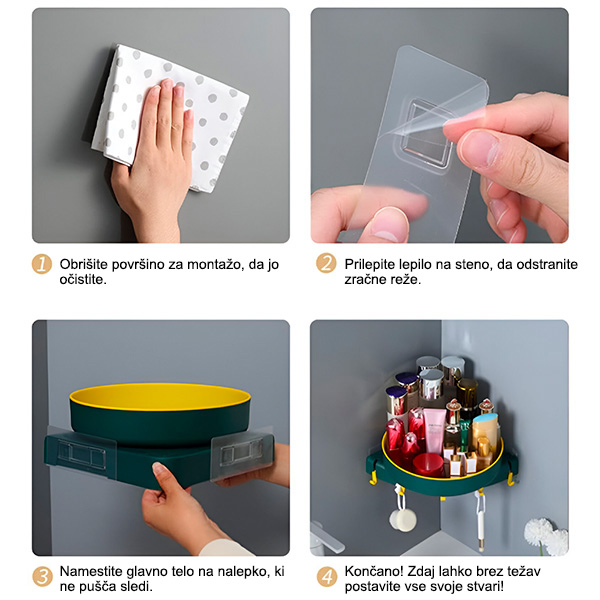 1 Obrišite površino za montažo, da jo očistite.

2 Prilepite lepilo na steno, da odstranite zračne reže.

3 Namestite glavno telo na nalepko, ki ne pušča sledi.

4 Končano! Zdaj lahko brez težav postavite vse svoje stvari!